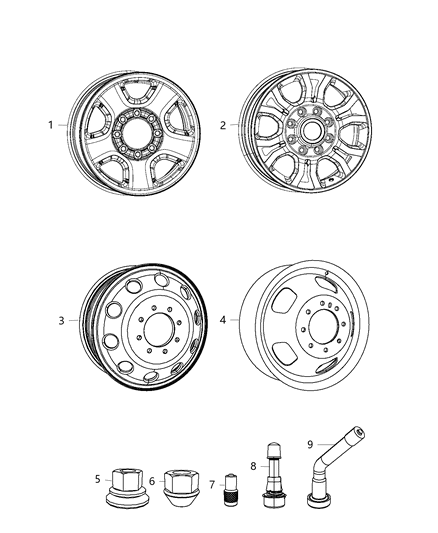 1
2
3
4
5
6
7
8
9