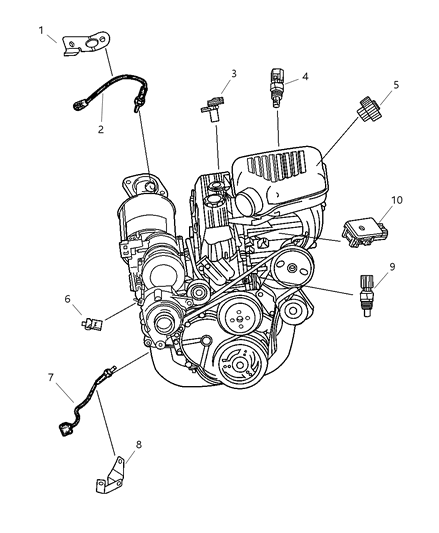 1
2
3
4
5
10
9
6
7
8