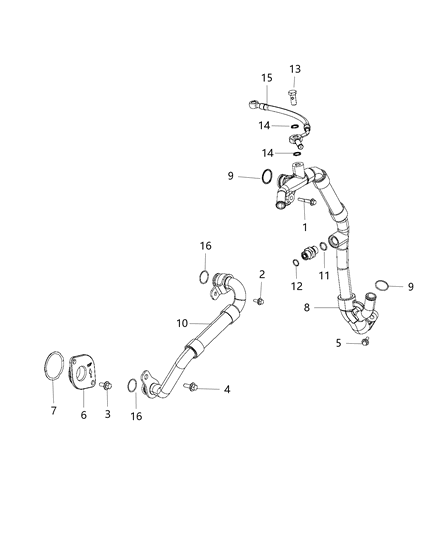 13
15
14
14
9
1
16
2
11
12
9
8
10
5
4
7
6
3
16