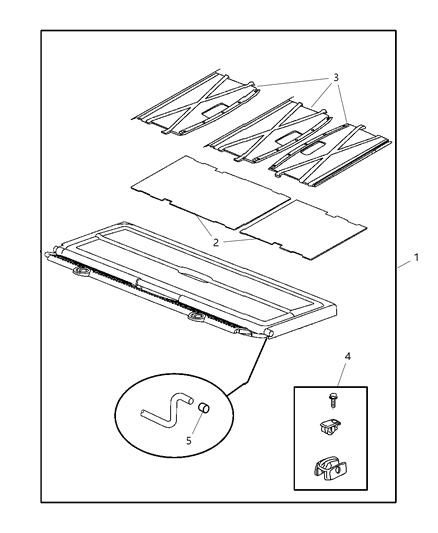 3
2
1
4
5