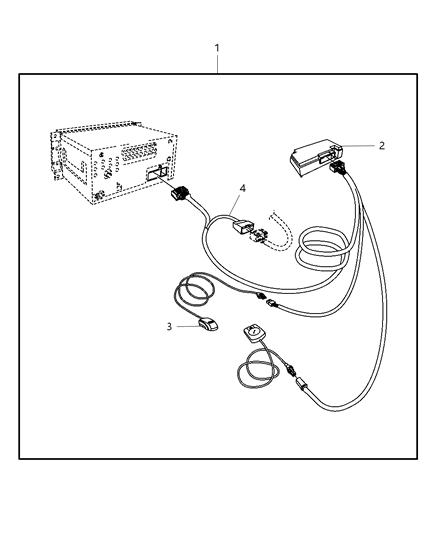 1

2

4

3