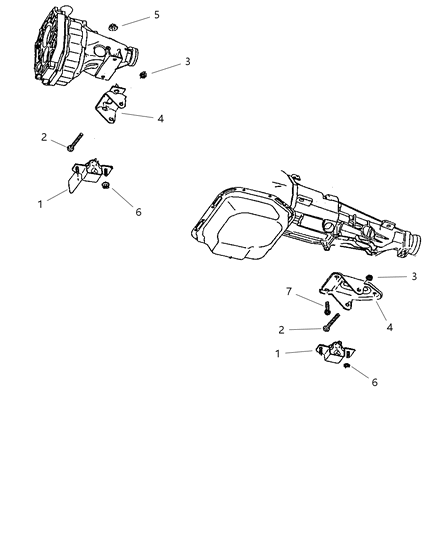 5
3
4
2
1
6
3
7
4
2
1
6