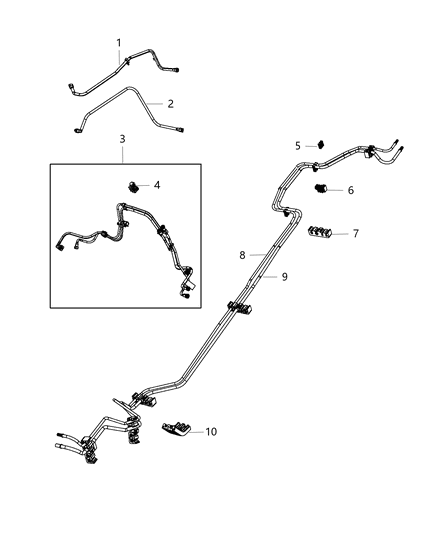 1
2
3
4
5
6
7
8
9
10