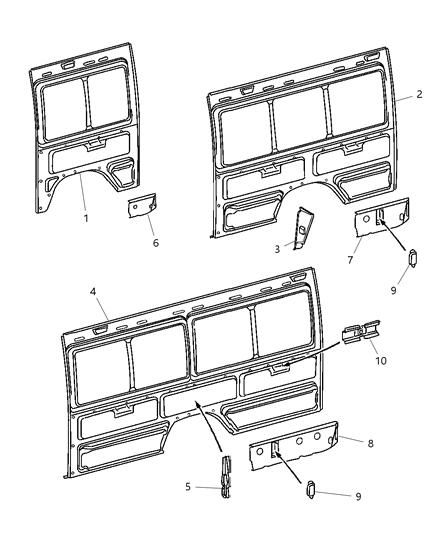 2
1
6
3
7
9
4
10
8
5
9