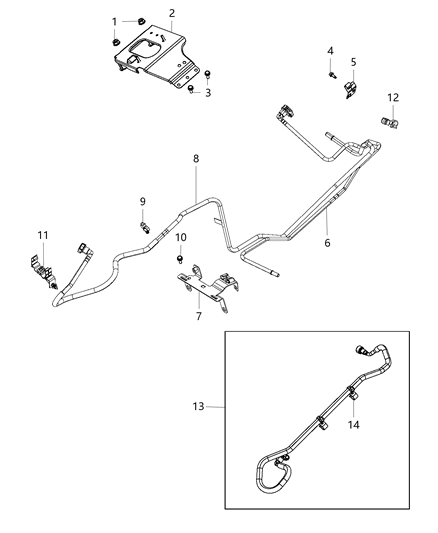 1
2
3
4
5
12
8
9
11
10
6
7
13
14