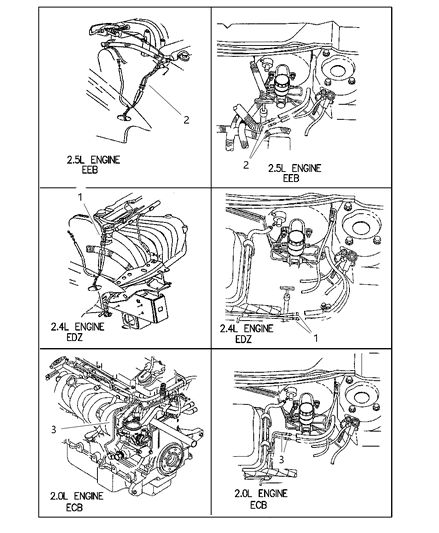 2

2.5L ENGINE
EEB

2

2.5L ENGINE
EEB

1

2.4L ENGINE
EDZ

2.4L ENGINE
EDZ

1

3

2.0L ENGINE
ECB

3

2.0L ENGINE
ECB