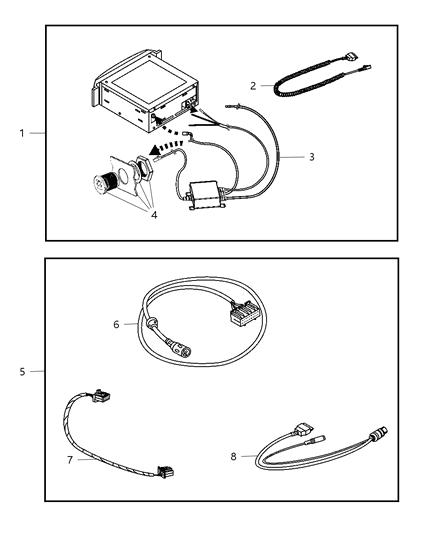 1
2
3
4
5
6
7
8