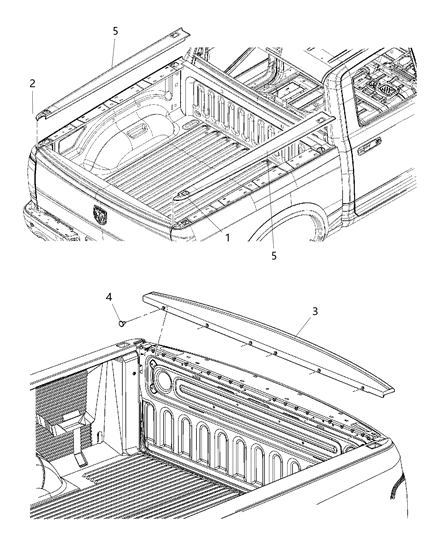 5
2
1
5
4
3