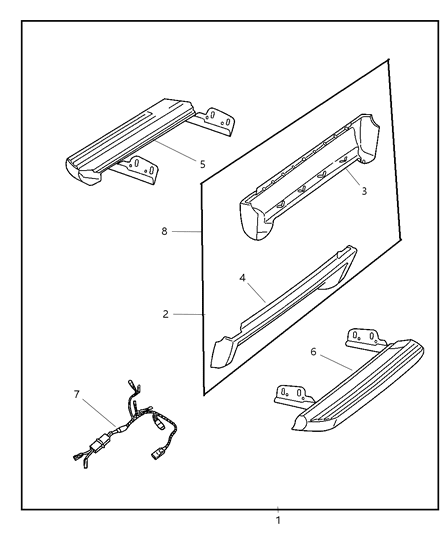 5
3
8
4
2
6
7
1