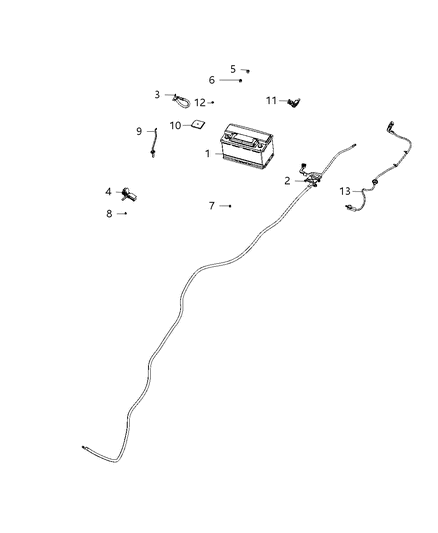 5
6
3
12
11
9
10
1
2
13
4
7
8