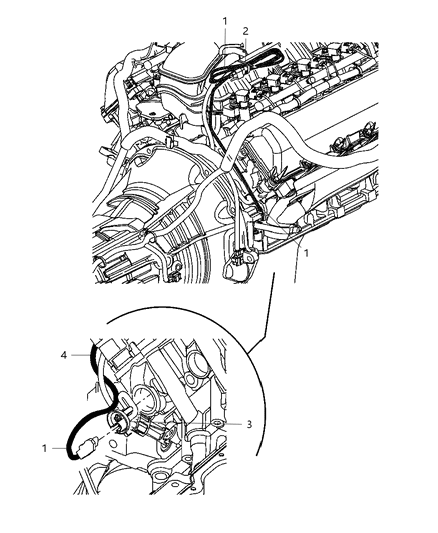 1
2
1
4
3
1