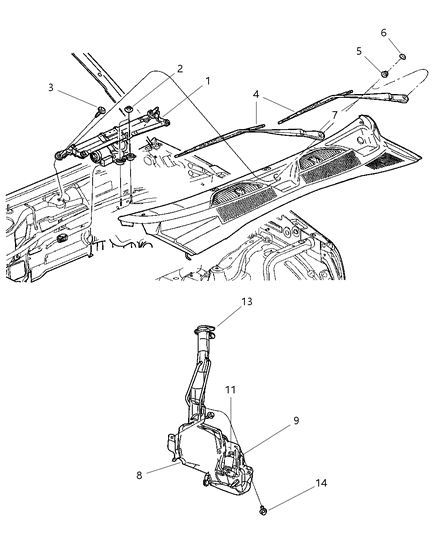 6
5
2
1
3
4
7
13
11
9
8
14