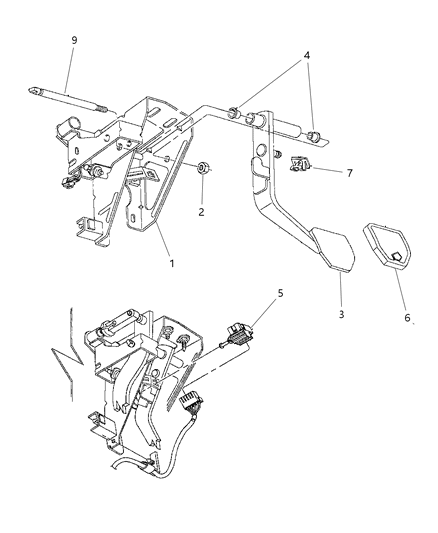 9
4
7
2
1
3
6
5