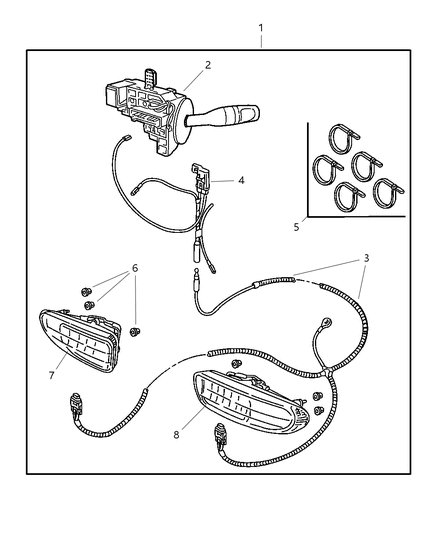 1
2
4
5
3
6
7
8