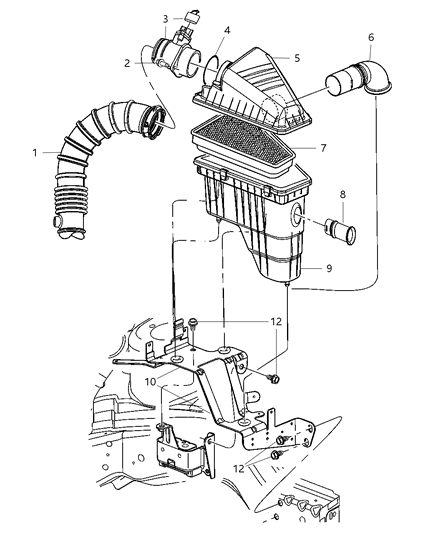 3
4
6
2
5
1
7
8
9
12
10
12