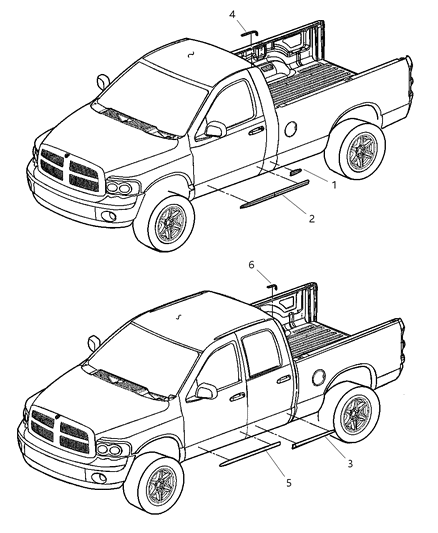 4
1
2
6
3
5