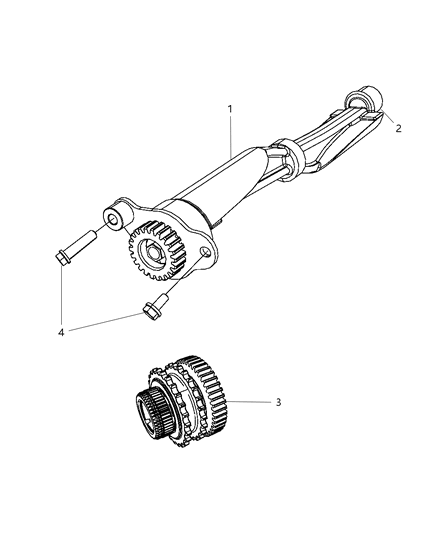 1
2
4
3