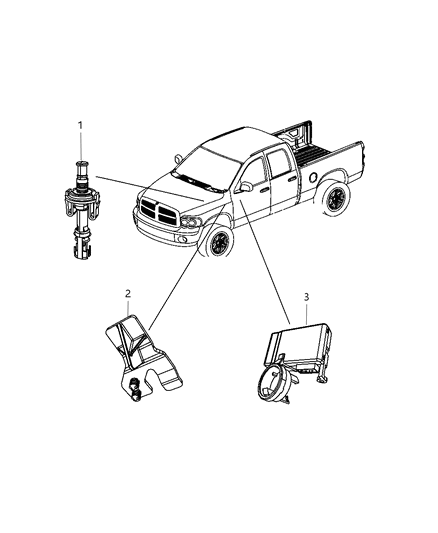 1
2
3