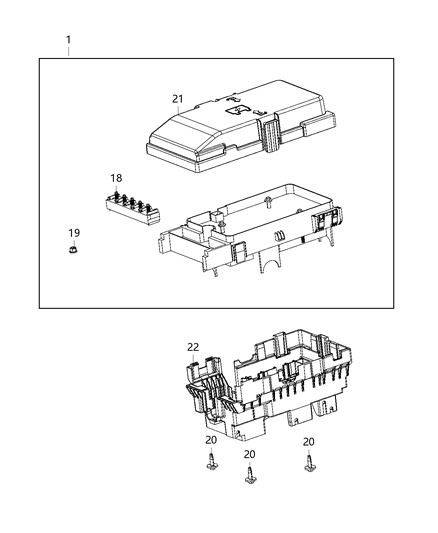 1

21

18

19

22

20

20

20