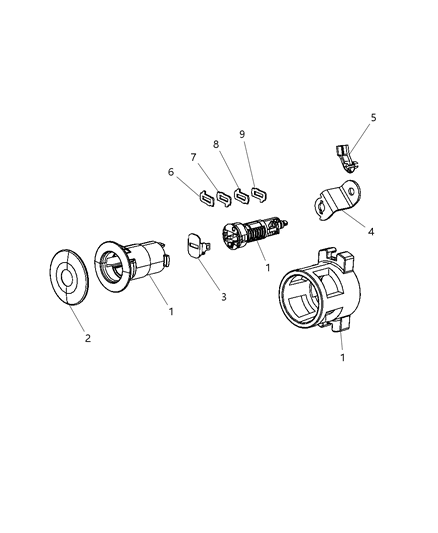 5
9
8
7
6
4
1
3
1
2
1