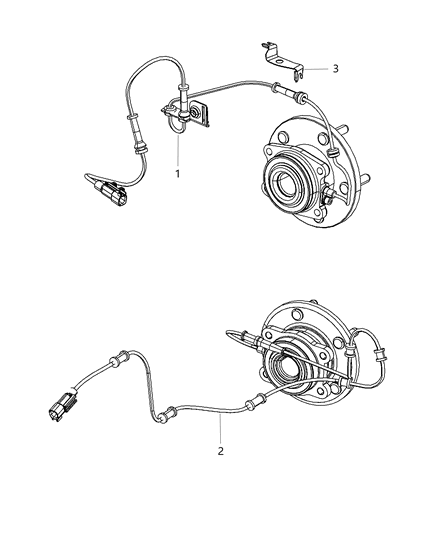 3
1
2