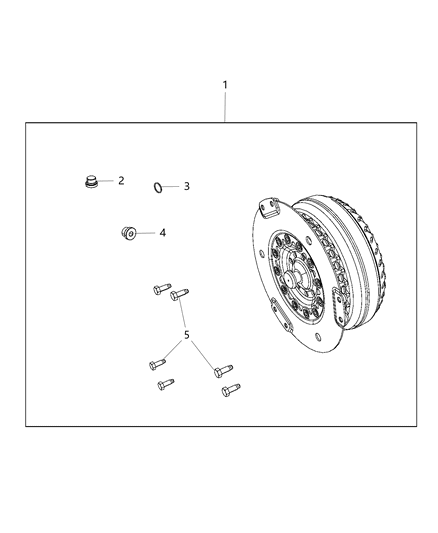 1

2

3

4

5