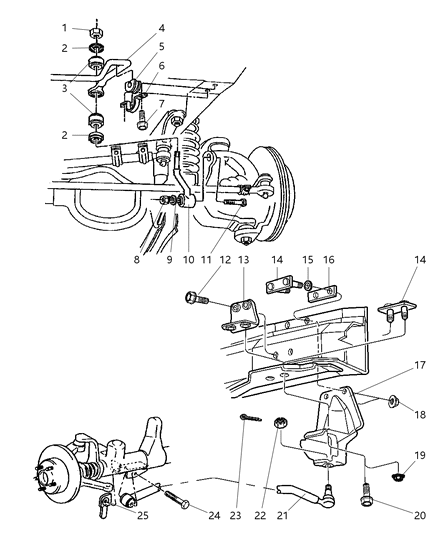 1
2
4
5
6
3
7
2
8
9
10
11
12
13
14
15
16
14
17
18
19
20
21
22
23
24
25