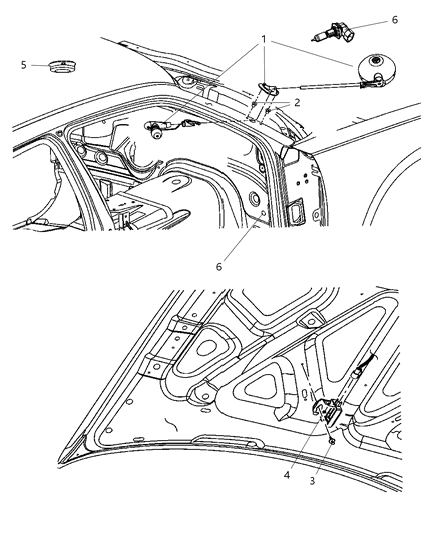 6
1
5
2
6
4
3