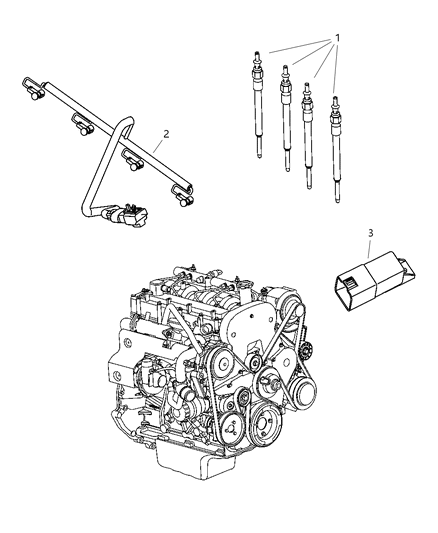 1
2
3