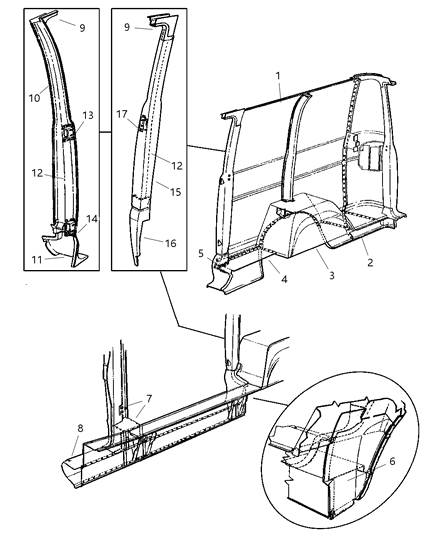 9
10
13
12
14
11
9
17
12
15
16
1
5
4
3
2
7
8
6