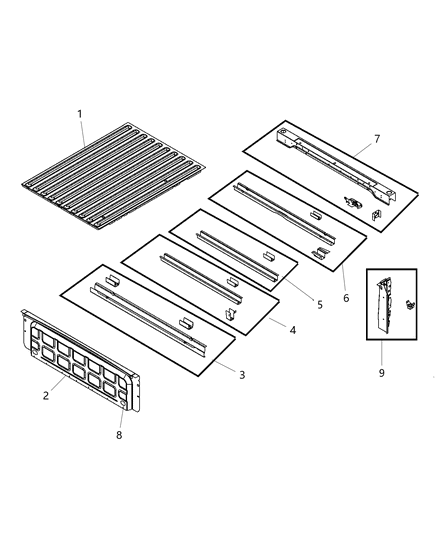 1
7
6
5
4
3
9
2
8