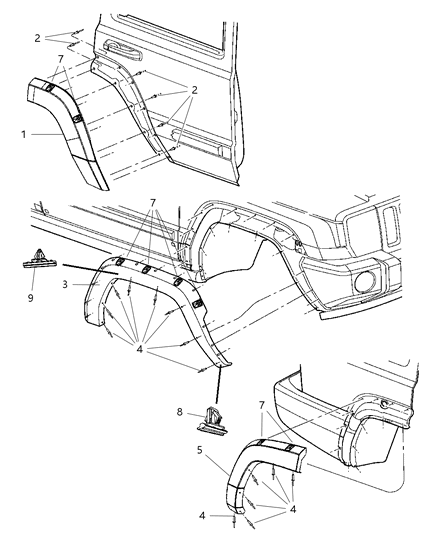 2
7
2
1
7
9
3
4
8
7
5
4
4