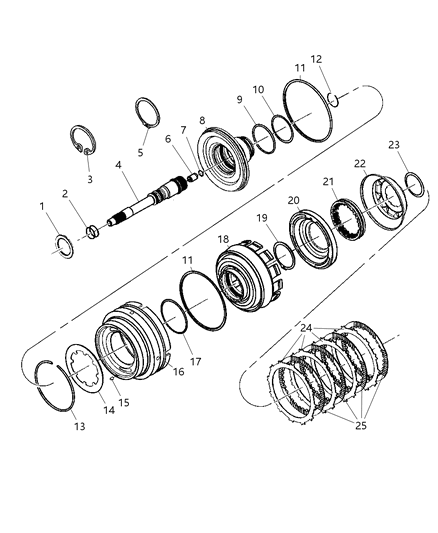 12
11
10
9
8
7
6
5
3
4
2
1
23
22
21
20
19
18
11
17
16
15
14
13
24
25