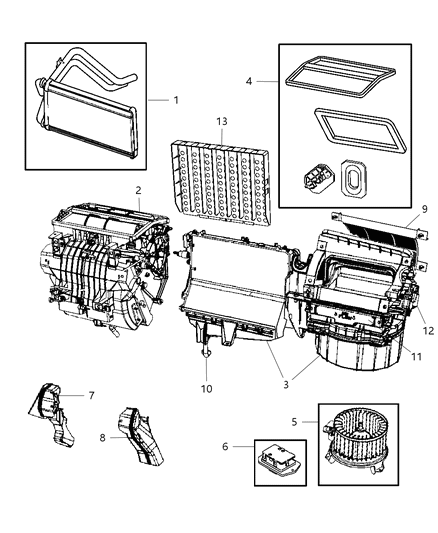 1
4
13
2
9
12
11
3
10
7
8
5
6