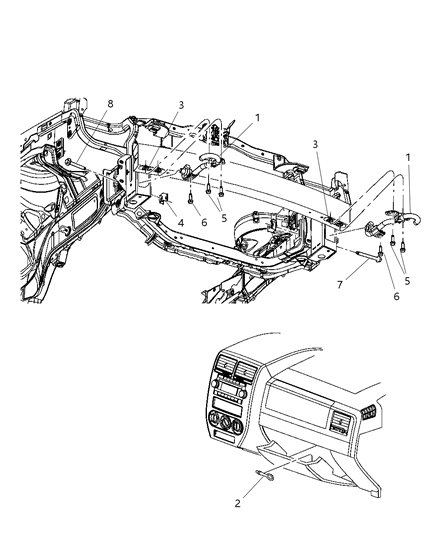 8
3
1
3
1
4
6
5
7
6
5
2