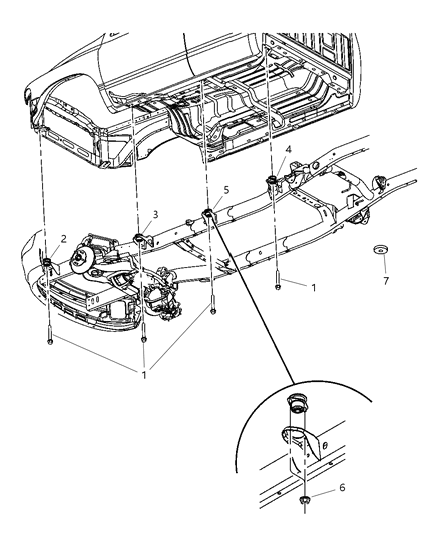 4
5
3
2
7
1
1
6