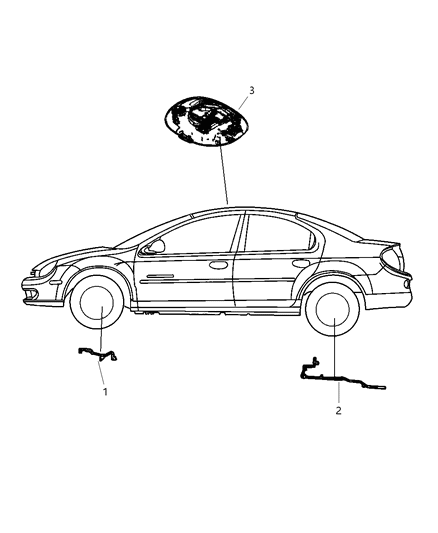 3

1

2