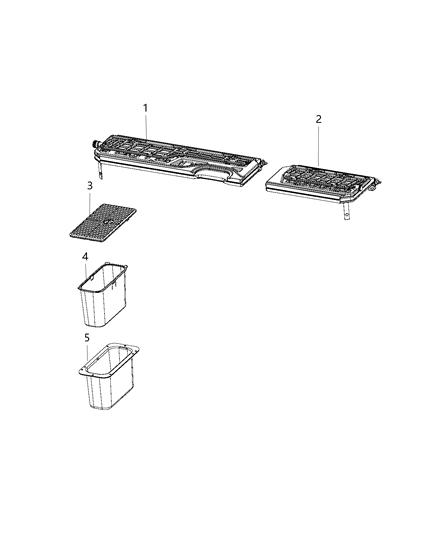 1
2
3
4
5