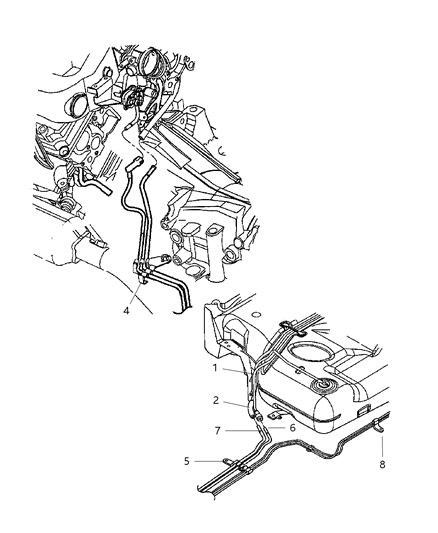 4
1
2
7
6
5
8