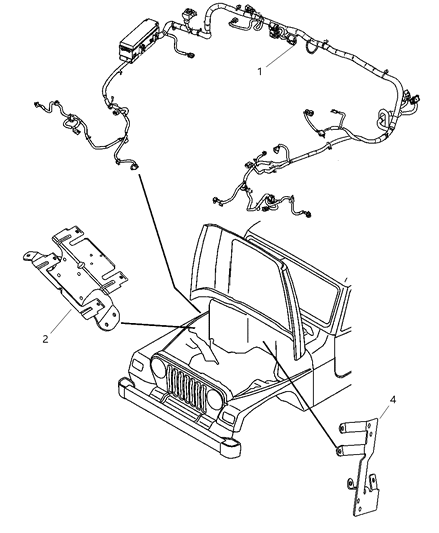 1

2

4