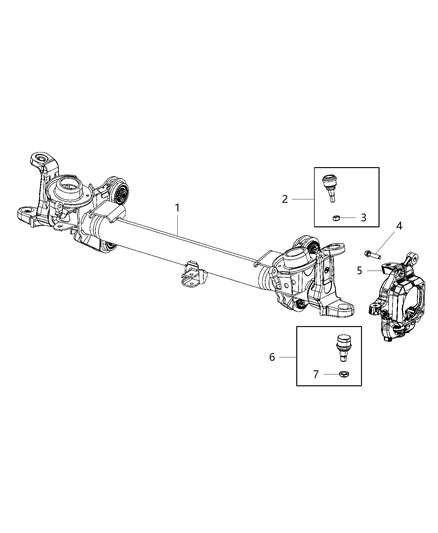 1
2
3
4
5
6
7