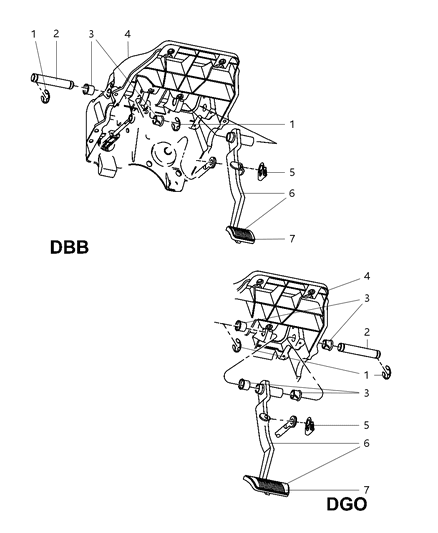 1 2 3 4

1

5

6

7

DBB

4

3

2

1

3

5

6

7

DGO