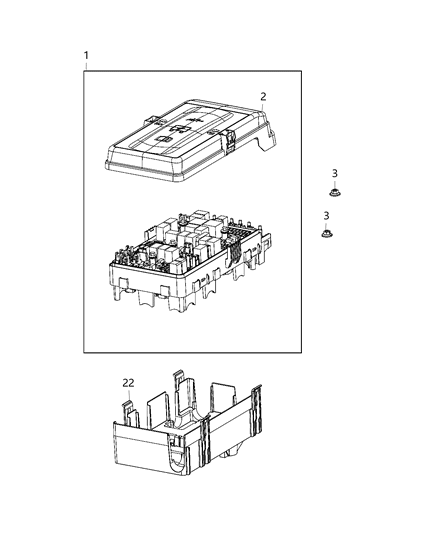 1
2
3
3
22