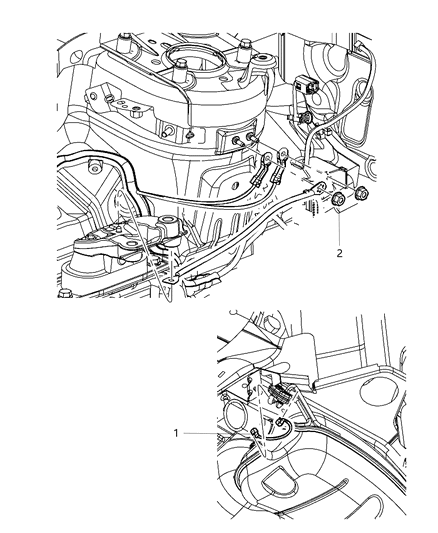 2

1