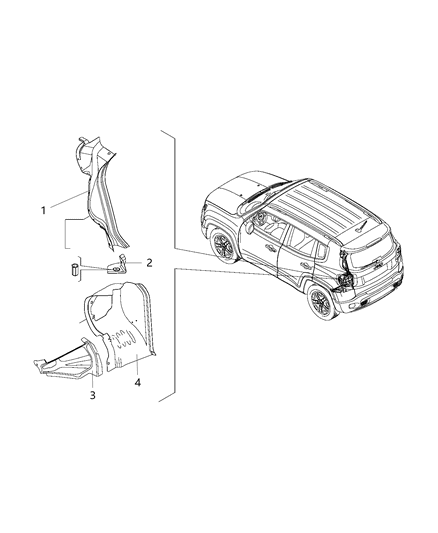 1
2
3
4