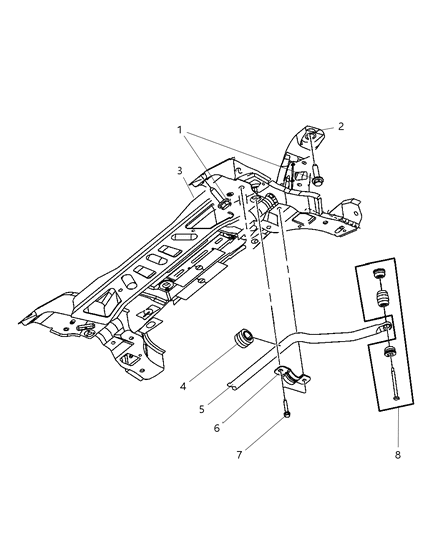 1
2
3
4
5
6
7
8