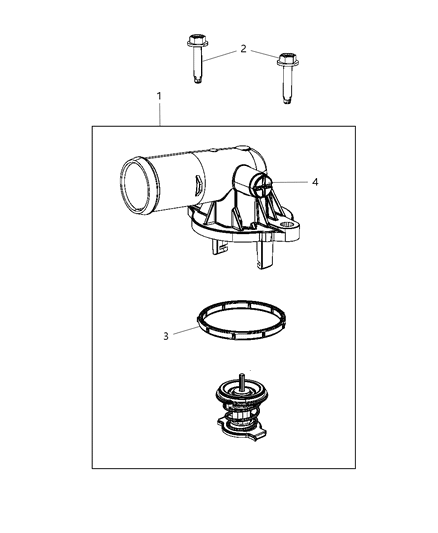 2
1
4
3