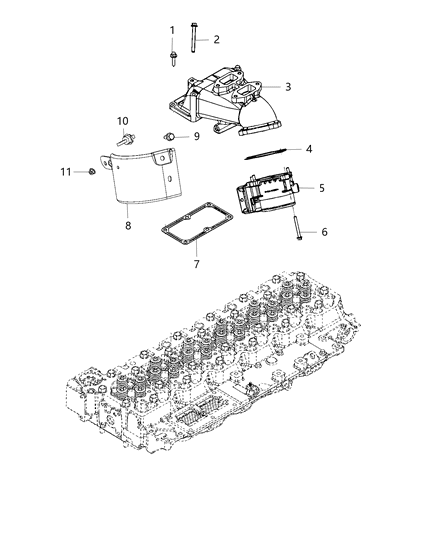 1
2
3
10
9
4
11
5
8
6
7