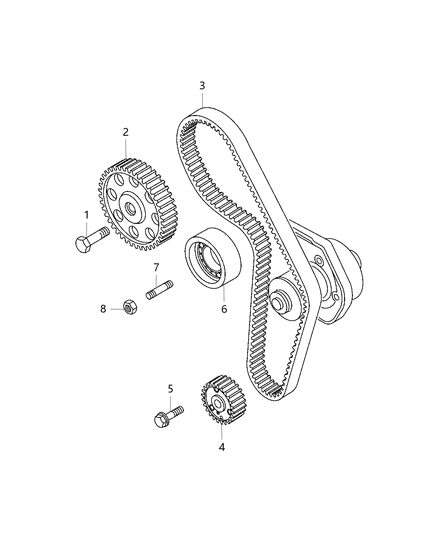 3
2
1
7
8
6
5
4