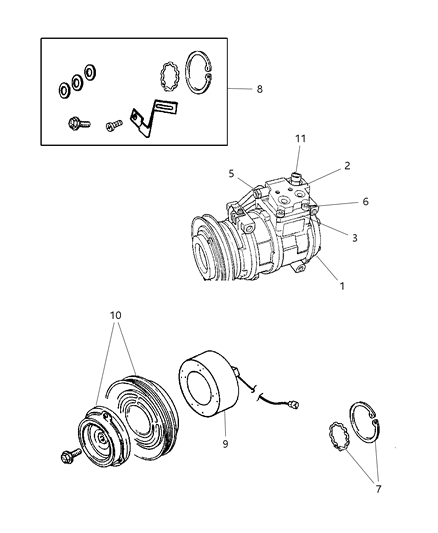 8
11
5
2
6
3
1
10
9
7